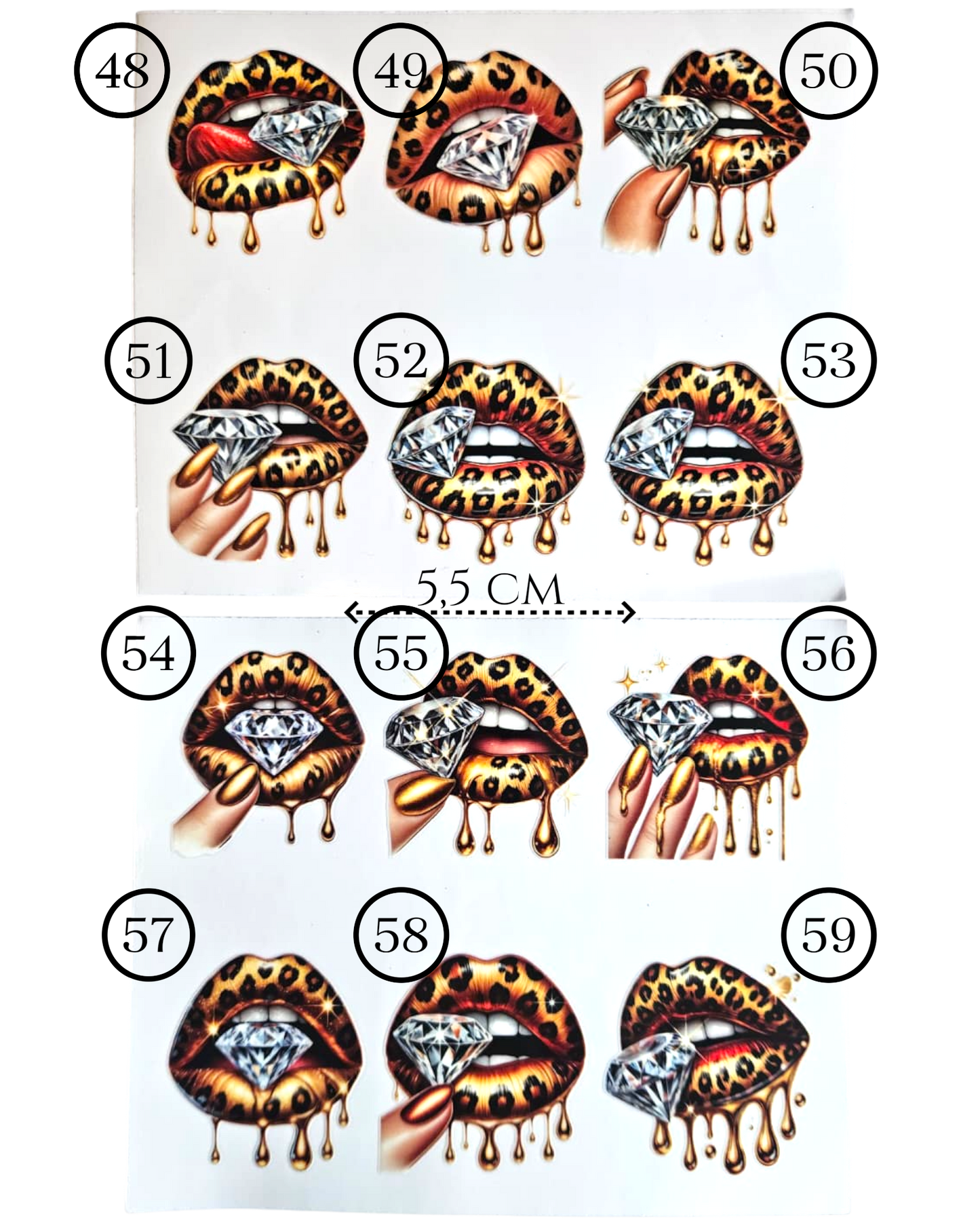 48 49 50

51 52 53

5,5 CM

54 55 56

57 58 59